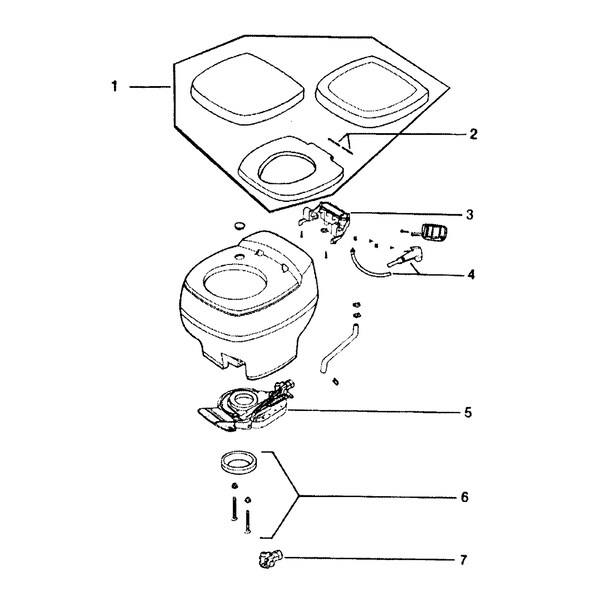 1
2
3
4
5
6
7